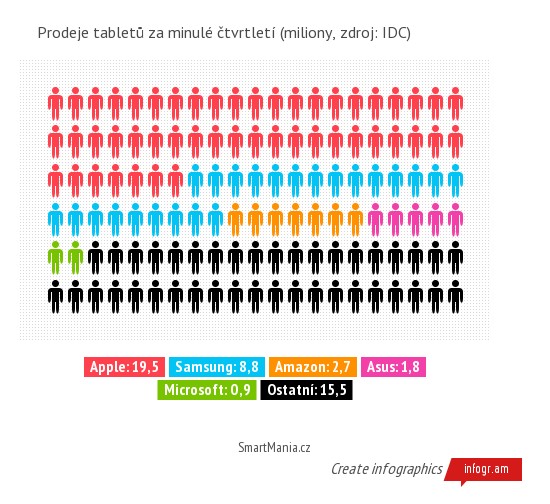 Prodeje tabletů za minulé čtvrtletí (miliony, zdroj: IDC)

Apple: 19,5 Samsung: 8,8 Amazon: 2,7 Asus: 1,8
Microsoft: 0,9 Ostatní: 15,5

SmartMania.cz

Create infographics infogr.am